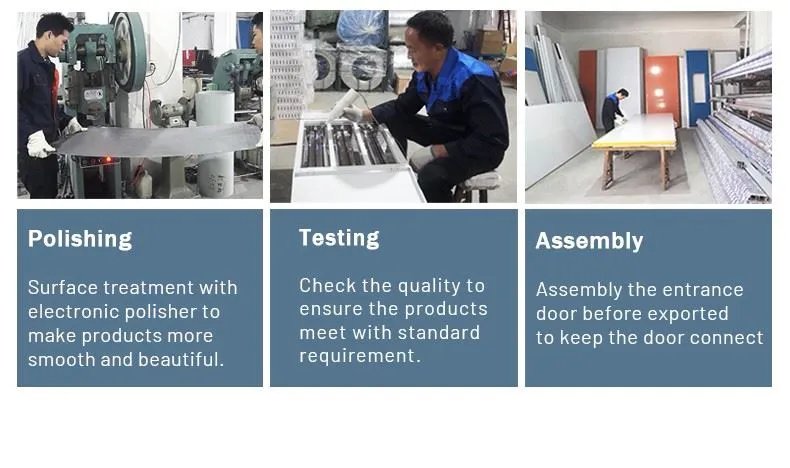 Polishing

Surface treatment with electronic polisher to make products more smooth and beautiful.

Testing

Check the quality to ensure the products meet with standard requirement.

Assembly

Assembly the entrance door before exported to keep the door connect